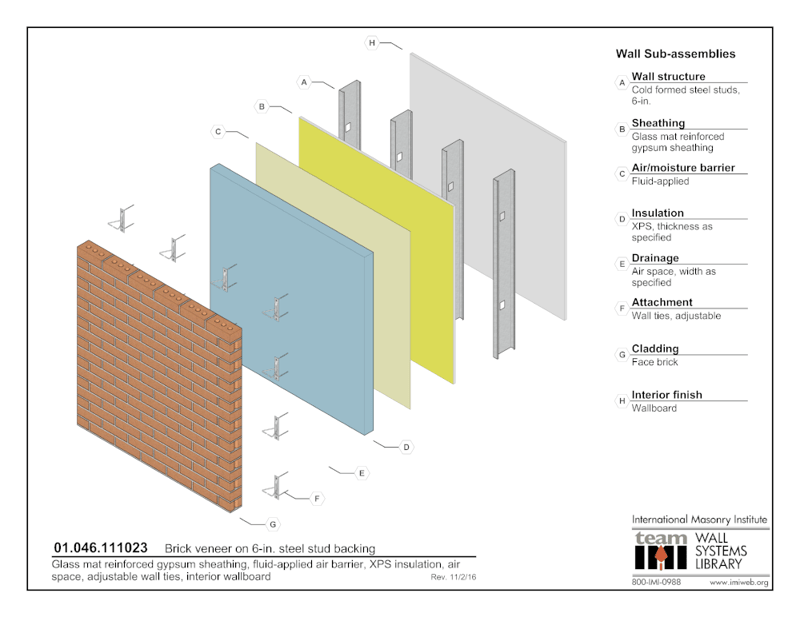 H

A

B

C

D

E

F

G

Wall Sub-assemblies

A Wall structure
Cold formed steel studs, 6-in.

B Sheathing
Glass mat reinforced gypsum sheathing

C Air/moisture barrier
Fluid-applied

D Insulation
XPS, thickness as specified

E Drainage
Air space, width as specified

F Attachment
Wall ties, adjustable

G Cladding
Face brick

H Interior finish
Wallboard

01.046.111023 Brick veneer on 6-in. steel stud backing
Glass mat reinforced gypsum sheathing, fluid-applied air barrier, XPS insulation, air space, adjustable wall ties, interior wallboard
Rev. 11/2/16

International Masonry Institute
team IMI WALL SYSTEMS LIBRARY
800-IMI-0988 www.imiweb.org